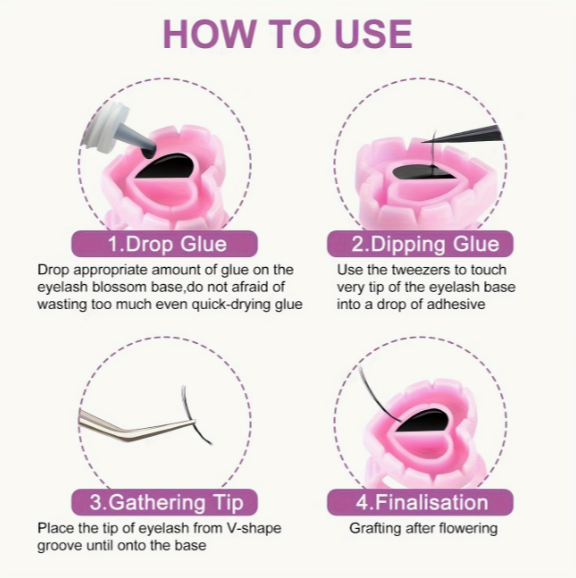 HOW TO USE

1.Drop Glue

Drop appropriate amount of glue on the eyelash blossom base,do not afraid of wasting too much even quick-drying glue

2.Dipping Glue

Use the tweezers to touch very tip of the eyelash base into a drop of adhesive

3.Gathering Tip

Place the tip of eyelash from V-shape groove until onto the base

4.Finalisation

Grafting after flowering