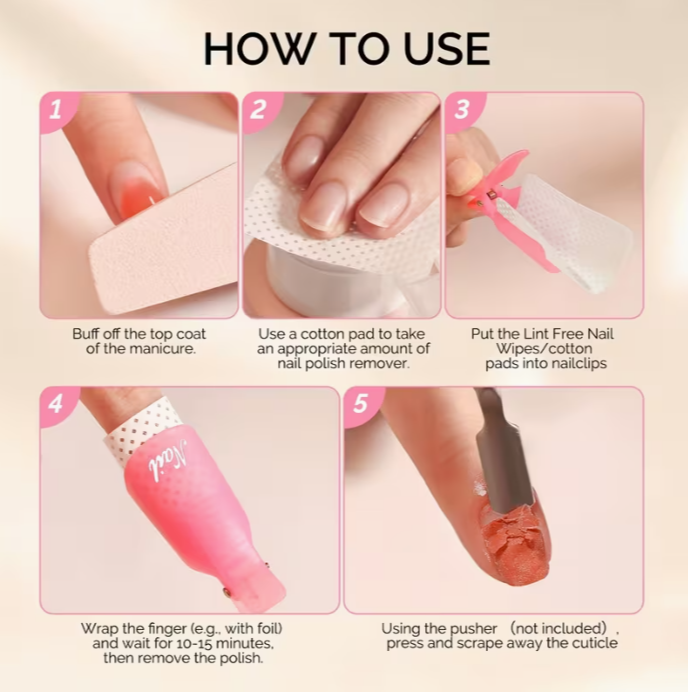 HOW TO USE

1

Buff off the top coat of the manicure.

2

Use a cotton pad to take an appropriate amount of nail polish remover.

3

Put the Lint Free Nail Wipes/cotton pads into nailclips

4

Nail

Wrap the finger (e.g., with foil) and wait for 10-15 minutes, then remove the polish.

5

Using the pusher （not included）, press and scrape away the cuticle