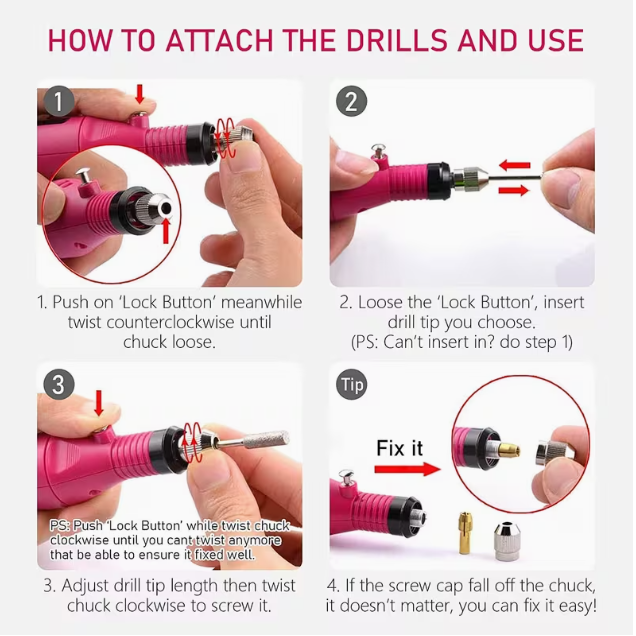 HOW TO ATTACH THE DRILLS AND USE

1

1. Push on 'Lock Button' meanwhile twist counterclockwise until chuck loose.

2

2. Loose the 'Lock Button', insert drill tip you choose. (PS: Can't insert in? do step 1)

3

PS: Push 'Lock Button' while twist chuck clockwise until you cant twist anymore that be able to ensure it fixed well.

3. Adjust drill tip length then twist chuck clockwise to screw it.

Tip

Fix it

4. If the screw cap fall off the chuck, it doesn't matter, you can fix it easy!