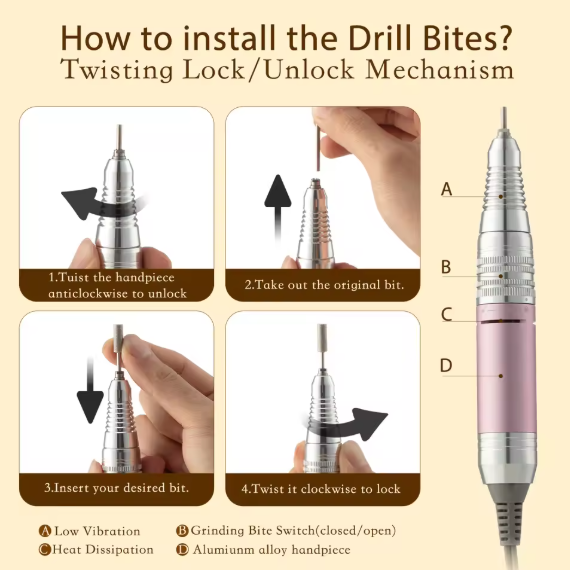 How to install the Drill Bites?
Twisting Lock/Unlock Mechanism

1.Tuist the handpiece anticlockwise to unlock

2.Take out the original bit.

3.Insert your desired bit.

4.Twist it clockwise to lock

A

B

C

D

A Low Vibration
B Grinding Bite Switch(closed/open)
C Heat Dissipation
D Alumiunm alloy handpiece