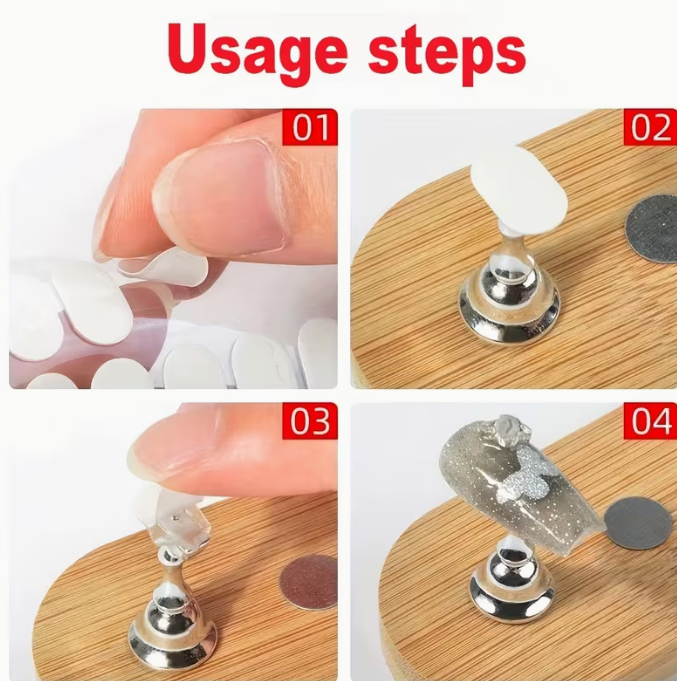 Usage steps

01

02

03

04