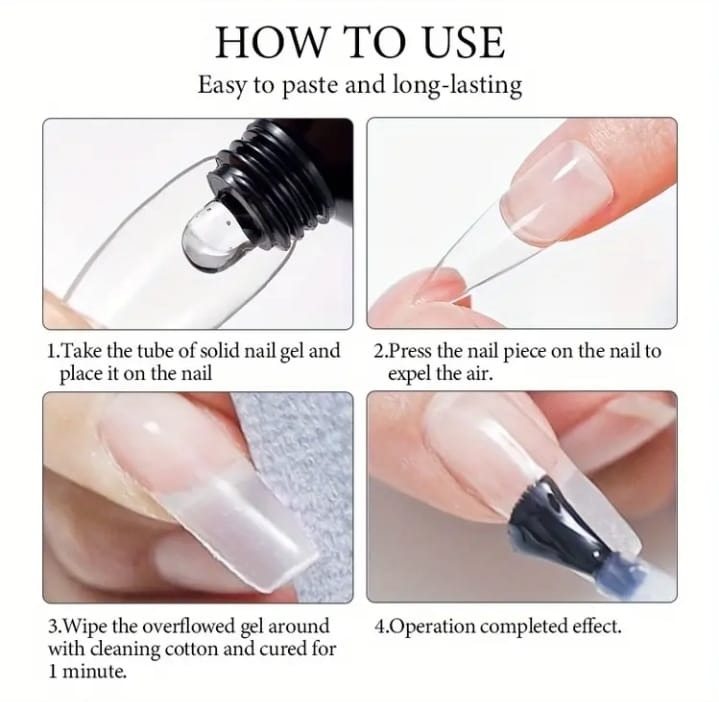 HOW TO USE

Easy to paste and long-lasting

1.Take the tube of solid nail gel and place it on the nail

2.Press the nail piece on the nail to expel the air.

3.Wipe the overflowed gel around with cleaning cotton and cured for 1 minute.

4.Operation completed effect.